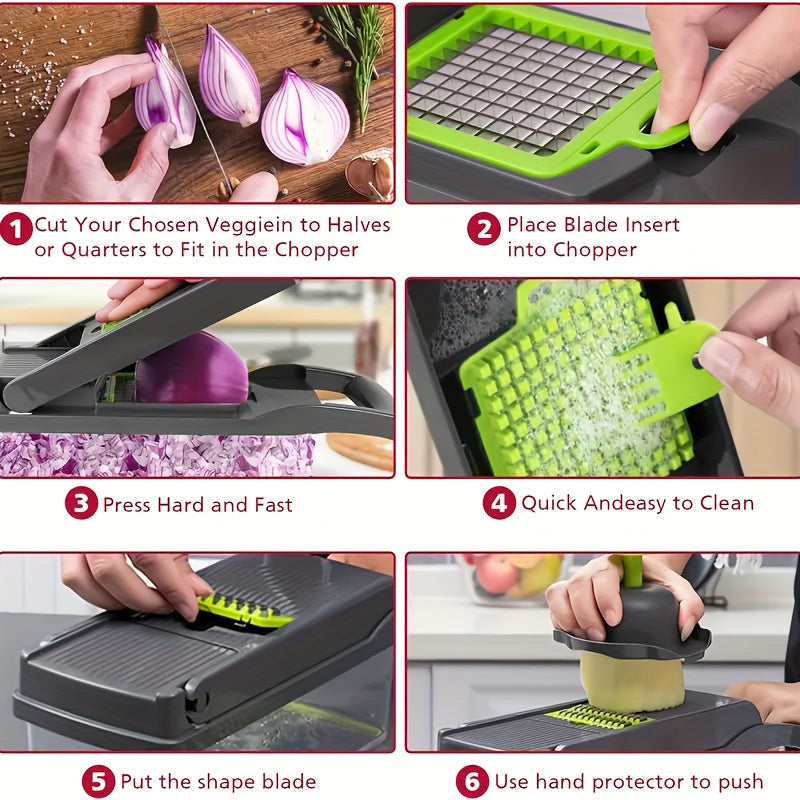 1 Cut Your Chosen Veggiein to Halves or Quarters to Fit in the Chopper

2 Place Blade Insert into Chopper

3 Press Hard and Fast

4 Quick Andeasy to Clean

5 Put the shape blade

6 Use hand protector to push