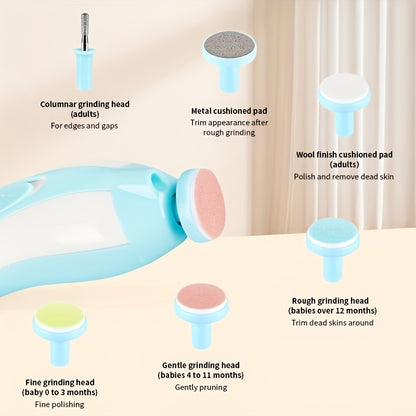 Columnar grinding head
(adults)
For edges and gaps

Metal cushioned pad
Trim appearance after rough grinding

Wool finish cushioned pad
(adults)
Polish and remove dead skin

Rough grinding head
(babies over 12 months)
Trim dead skins around

Gentle grinding head
(babies 4 to 11 months)
Gently pruning

Fine grinding head
(baby 0 to 3 months)
Fine polishing