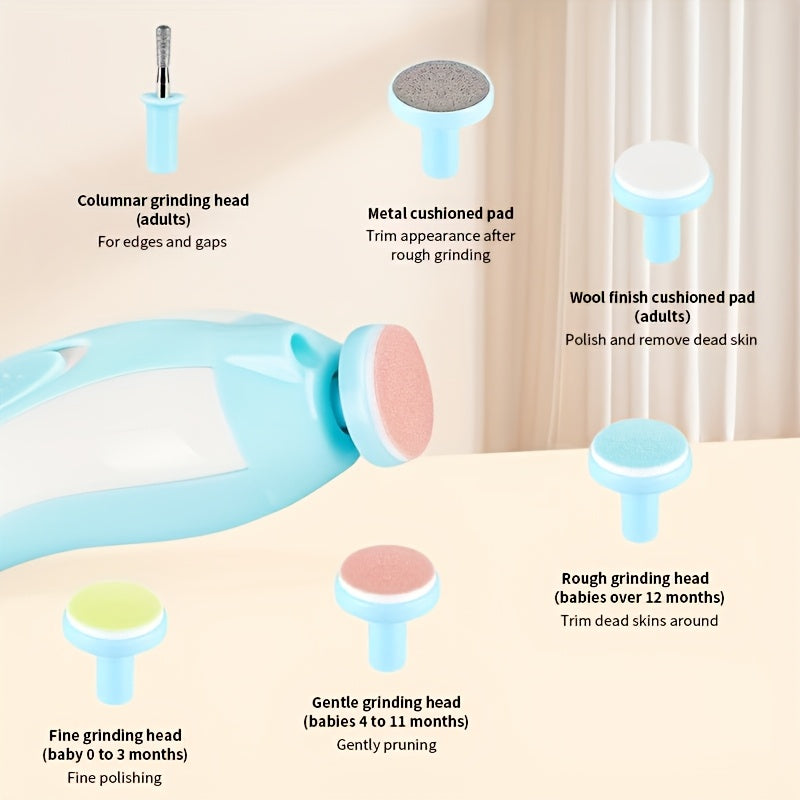 Columnar grinding head
(adults)
For edges and gaps

Metal cushioned pad
Trim appearance after rough grinding

Wool finish cushioned pad
(adults)
Polish and remove dead skin

Rough grinding head
(babies over 12 months)
Trim dead skins around

Gentle grinding head
(babies 4 to 11 months)
Gently pruning

Fine grinding head
(baby 0 to 3 months)
Fine polishing